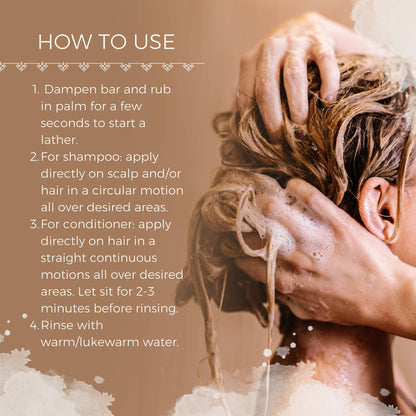 HOW TO USE

1. Dampen bar and rub in palm for a few seconds to start a lather.
2. For shampoo: apply directly on scalp and/or hair in a circular motion all over desired areas.
3. For conditioner: apply directly on hair in a straight continuous motions all over desired areas. Let sit for 2-3 minutes before rinsing.
4. Rinse with warm/lukewarm water.